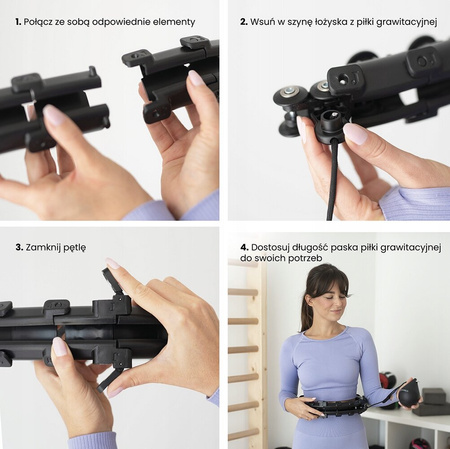 1. Połącz ze sobą odpowiednie elementy

2. Wsuń w szynę łożyska z piłki grawitacyjnej

3. Zamknij pętlę

4. Dostosuj długość paska piłki grawitacyjnej do swoich potrzeb