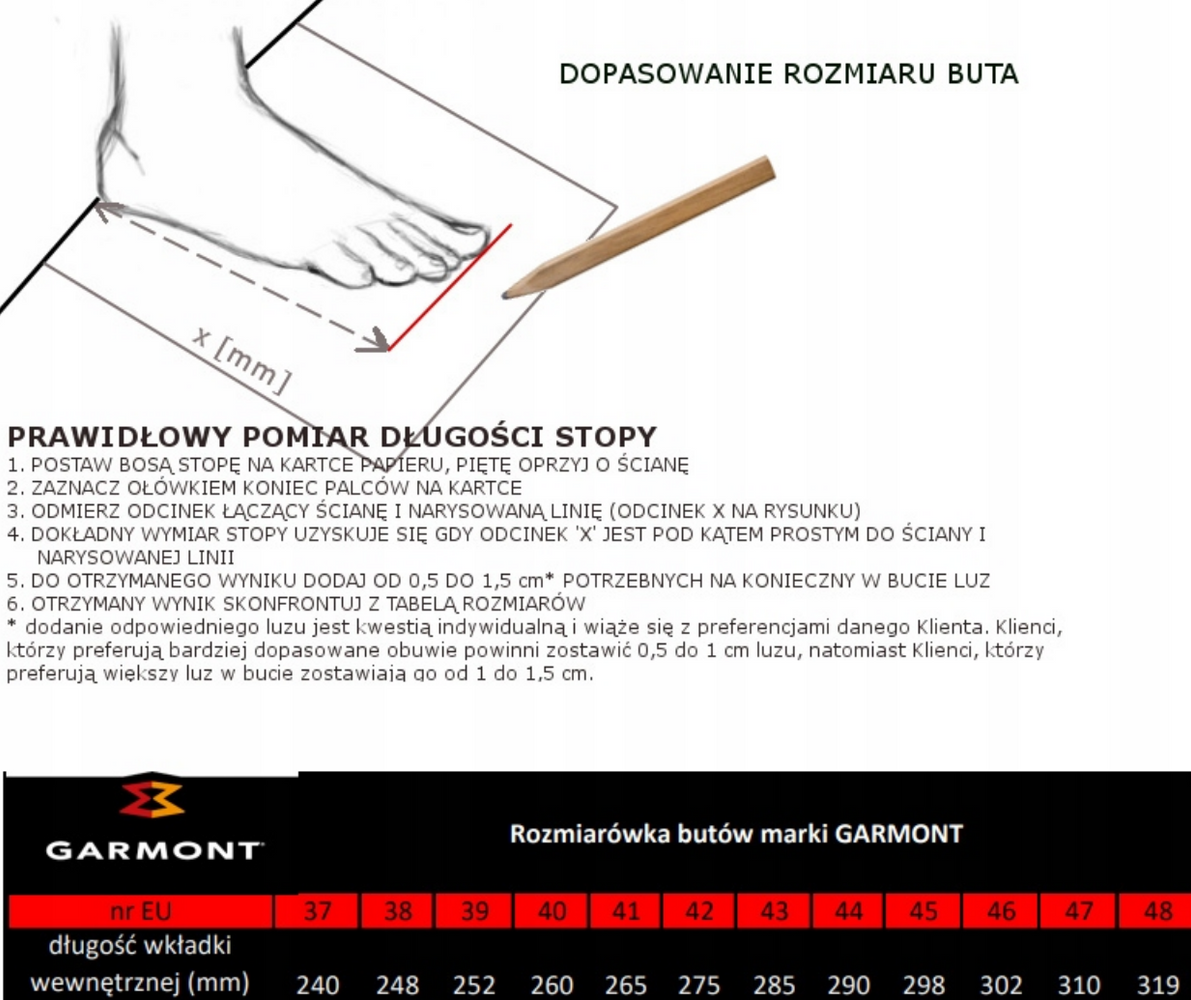 DOPASOWANIE ROZMIARU BUTA

x [mm]

PRAWIDŁOWY POMIAR DŁUGOŚCI STOPY
1. POSTAW BOSĄ STOPĘ NA KARTCE PAPIERU, PIĘTĘ OPRZYJ O ŚCIANĘ
2. ZAZNACZ OŁÓWKIEM KONIEC PALCÓW NA KARTCE
3. ODMIERZ ODCINEK ŁĄCZĄCY ŚCIANĘ I NARYSOWANĄ LINIĘ (ODCINEK X NA RYSUNKU)
4. DOKŁADNY WYMIAR STOPY UZYSKUJE SIĘ GDY ODCINEK 'X' JEST POD KĄTEM PROSTYM DO ŚCIANY I NARYSOWANEJ LINII
5. DO OTRZYMANEGO WYNIKU DODAJ OD 0,5 DO 1,5 cm* POTRZEBNYCH NA KONIECZNY W BUCIE LUZ
6. OTRZYMANY WYNIK SKONFRONTUJ Z TABELĄ ROZMIARÓW
* dodanie odpowiedniego luzu jest kwestią indywidualną i wiąże się z preferencjami danego Klienta. Klienci, którzy preferują bardziej dopasowane obuwie powinni zostawić 0,5 do 1 cm luzu, natomiast Klienci, którzy preferują większy luz w bucie zostawiają go od 1 do 1,5 cm.

GARMONT

Rozmiarówka butów marki GARMONT

| nr EU | 37 | 38 | 39 | 40 | 41 | 42 | 43 | 44 | 45 | 46 | 47 | 48 |
|---|---|---|---|---|---|---|---|---|---|---|---|---|
| długość wkładki wewnętrznej (mm) | 240 | 248 | 252 | 260 | 265 | 275 | 285 | 290 | 298 | 302 | 310 | 319 |