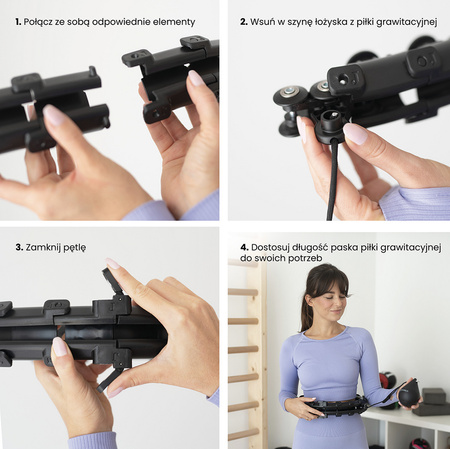 1. Połącz ze sobą odpowiednie elementy

2. Wsuń w szynę łożyska z piłki grawitacyjnej

3. Zamknij pętlę

4. Dostosuj długość paska piłki grawitacyjnej do swoich potrzeb