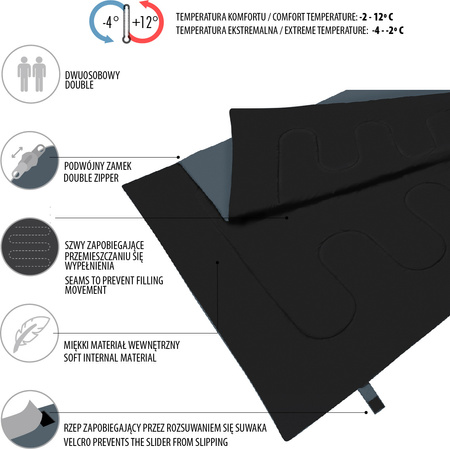 -4° +12°

TEMPERATURA KOMFORTU / COMFORT TEMPERATURE: -2 - 12° C
TEMPERATURA EKSTREMALNA / EXTREME TEMPERATURE: -4 - -2° C

DWUOSOBOWY
DOUBLE

PODWÓJNY ZAMEK
DOUBLE ZIPPER

SZWY ZAPOBIEGAJĄCE PRZEMIESZCZANIU SIĘ WYPEŁNIENIA

SEAMS TO PREVENT FILLING MOVEMENT

MIĘKKI MATERIAŁ WEWNĘTRZNY
SOFT INTERNAL MATERIAL

RZEP ZAPOBIEGAJĄCY PRZEZ ROZSUWANIEM SIĘ SUWAKA
VELCRO PREVENTS THE SLIDER FROM SLIPPING