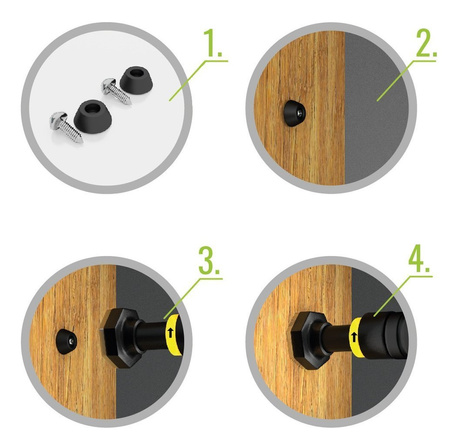 1.

2.

3.

4.