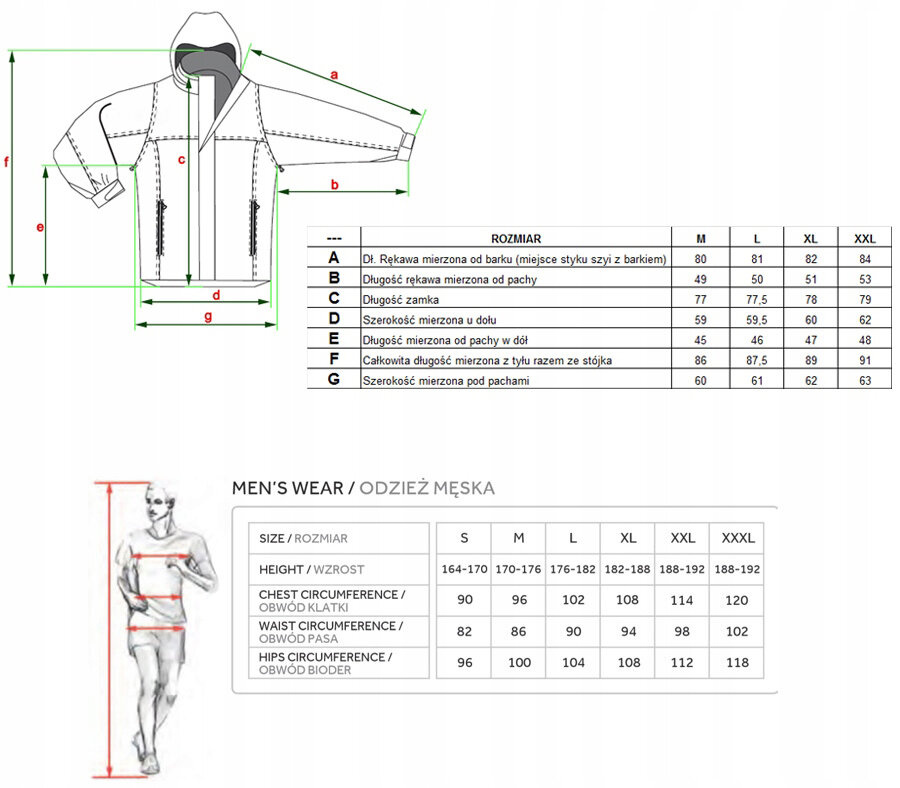 a

f

c

b

e

d

g

| --- | ROZMIAR | M | L | XL | XXL |
|---|---|---|---|---|---|
| A | Dł. Rękawa mierzona od barku (miejsce styku szyi z barkiem) | 80 | 81 | 82 | 84 |
| B | Długość rękawa mierzona od pachy | 49 | 50 | 51 | 53 |
| C | Długość zamka | 77 | 77,5 | 78 | 79 |
| D | Szerokość mierzona u dołu | 59 | 59,5 | 60 | 62 |
| E | Długość mierzona od pachy w dół | 45 | 46 | 47 | 48 |
| F | Całkowita długość mierzona z tyłu razem ze stójka | 86 | 87,5 | 89 | 91 |
| G | Szerokość mierzona pod pachami | 60 | 61 | 62 | 63 |

MEN'S WEAR / ODZIEŻ MĘSKA

| SIZE / ROZMIAR | S | M | L | XL | XXL | XXXL |
|---|---|---|---|---|---|---|
| HEIGHT / WZROST | 164-170 | 170-176 | 176-182 | 182-188 | 188-192 | 188-192 |
| CHEST CIRCUMFERENCE / OBWÓD KLATKI | 90 | 96 | 102 | 108 | 114 | 120 |
| WAIST CIRCUMFERENCE / OBWÓD PASA | 82 | 86 | 90 | 94 | 98 | 102 |
| HIPS CIRCUMFERENCE / OBWÓD BIODER | 96 | 100 | 104 | 108 | 112 | 118 |